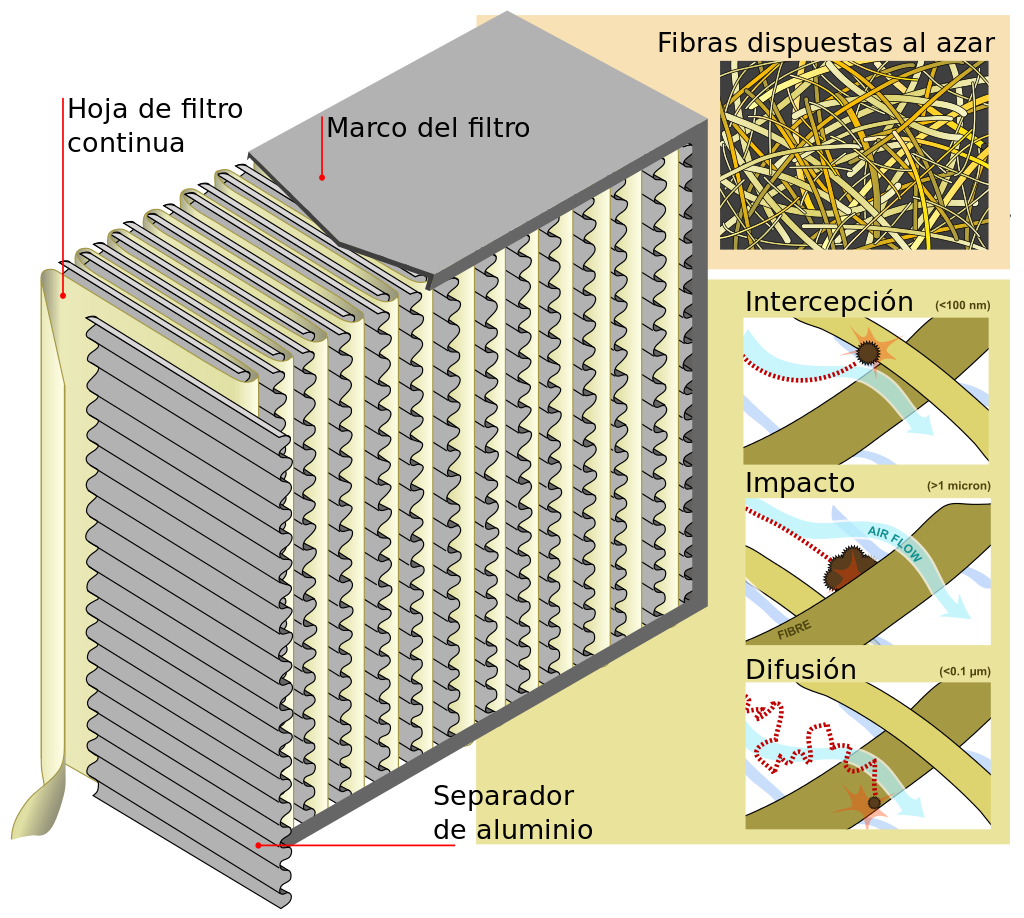 Hoja de filtro continua

Marco del filtro

Fibras dispuestas al azar

Intercepción (<100 nm)

Impacto (>1 micron)

AIR FLOW

FIBRE

Difusión (<0.1 μm)

Separador de aluminio